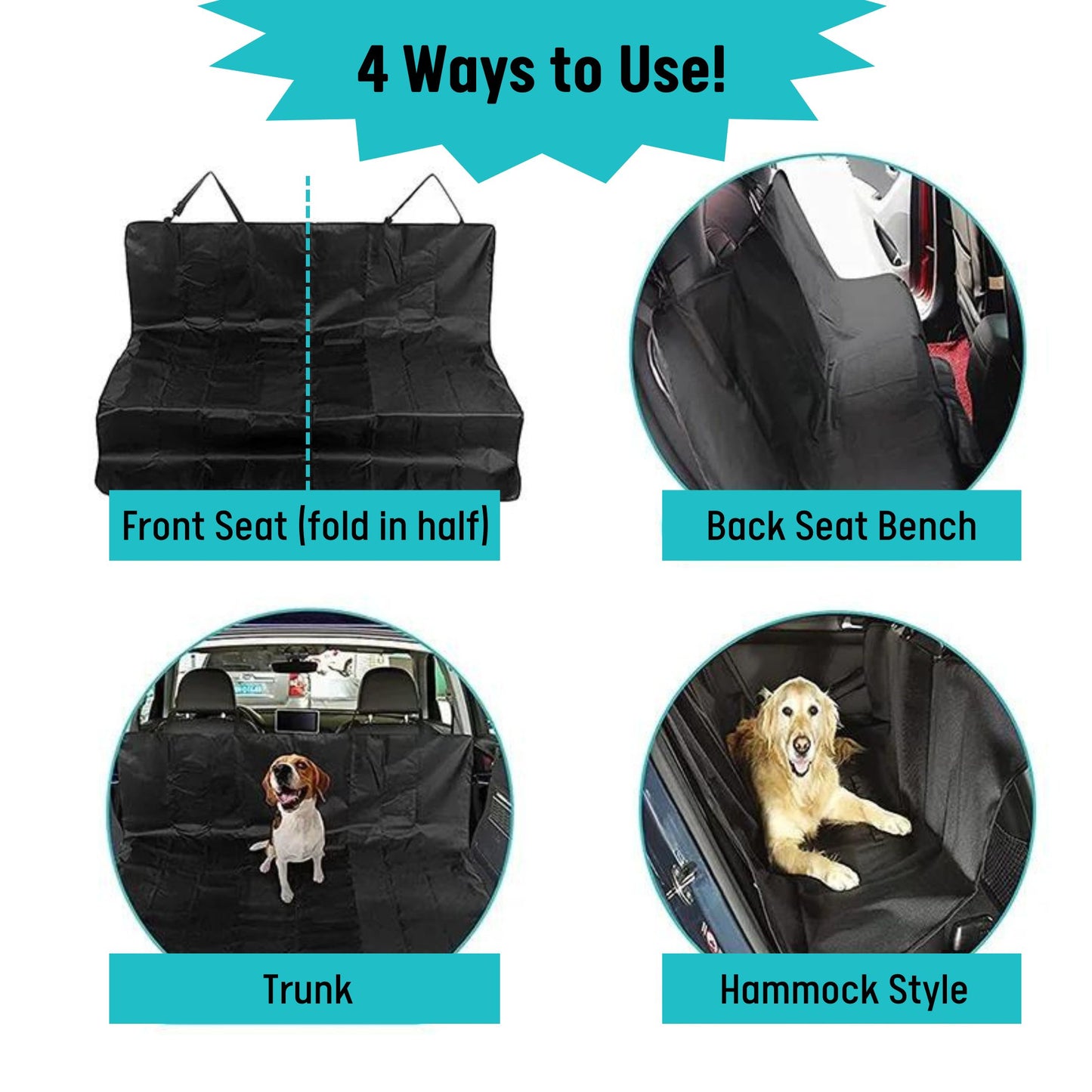 4 Ways to Use!

Front Seat (fold in half)

Back Seat Bench

Trunk

Hammock Style